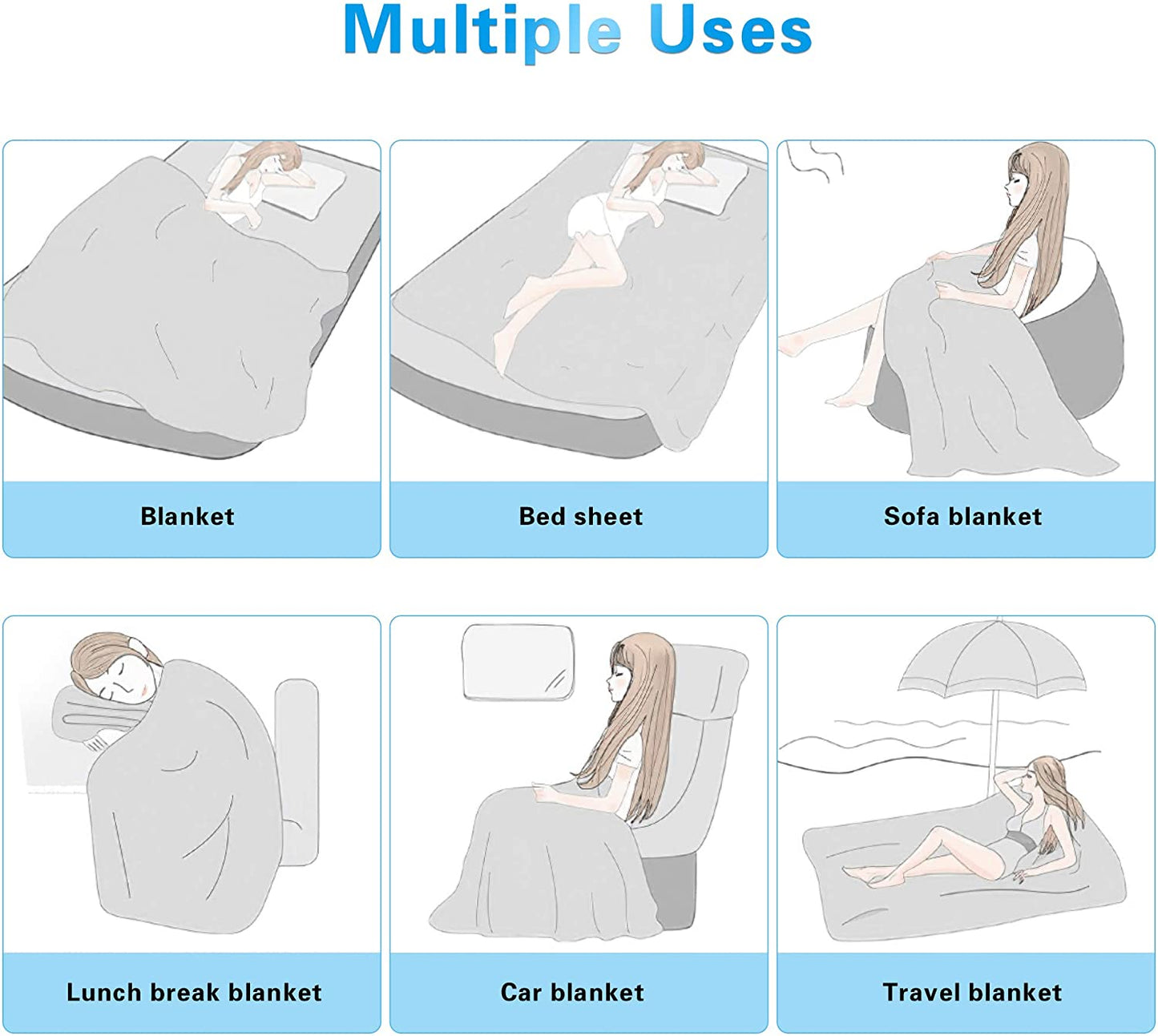 Multiple Uses

Blanket

Bed sheet

Sofa blanket

Lunch break blanket

Car blanket

Travel blanket