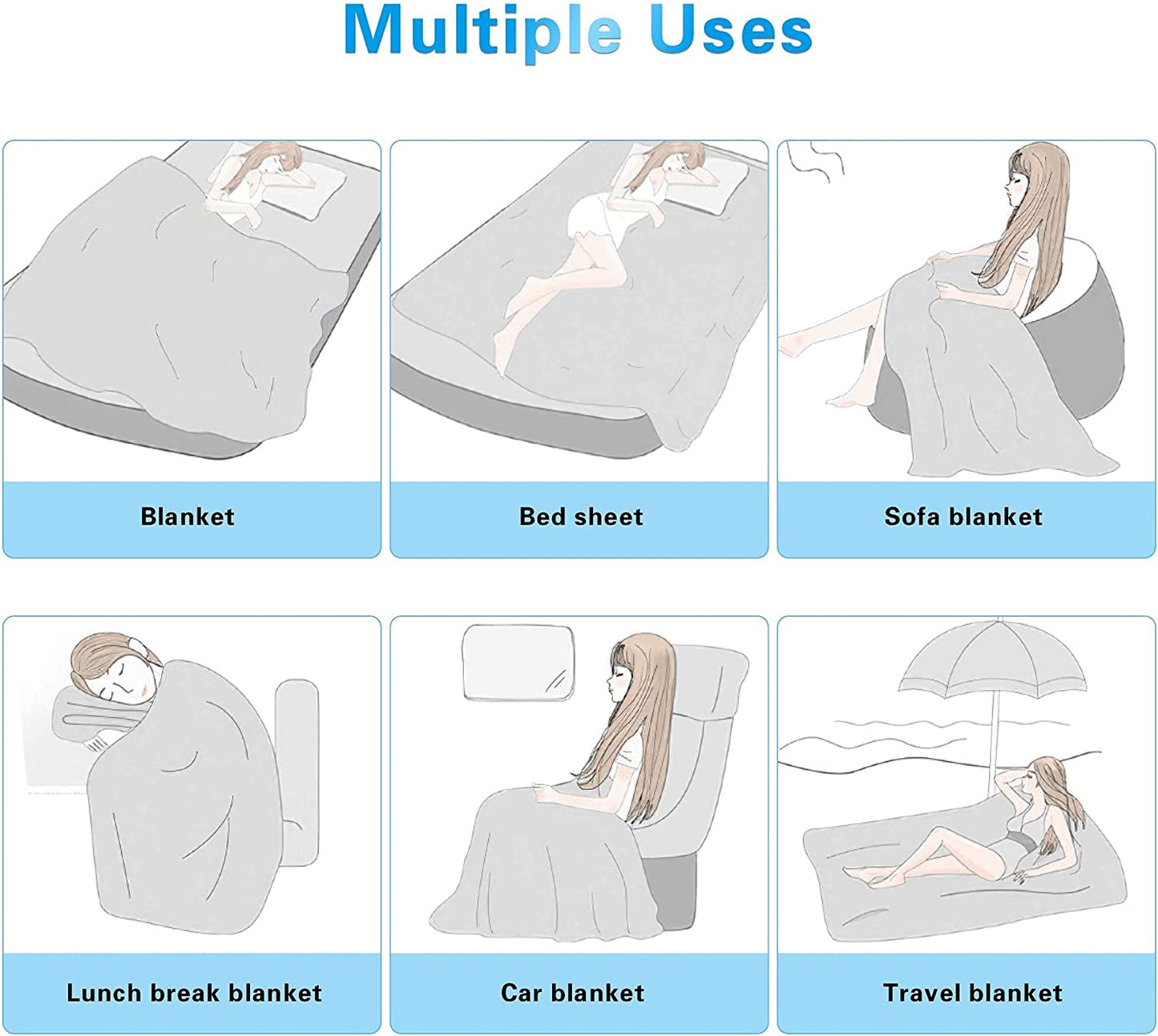 Multiple Uses

Blanket

Bed sheet

Sofa blanket

Lunch break blanket

Car blanket

Travel blanket